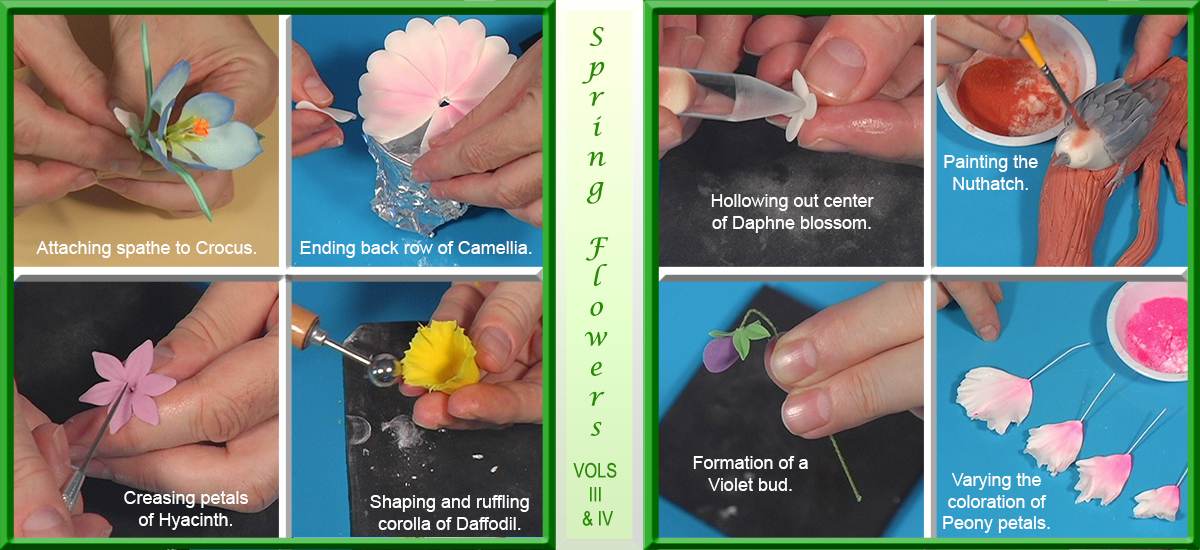 Attaching spathe to Crocus.

Ending back row of Camellia.

Creasing petals of Hyacinth.

Shaping and ruffling corolla of Daffodil.

Spring Flowers

VOLS III & IV

Hollowing out center of Daphne blossom.

Painting the Nuthatch.

Formation of a Violet bud.

Varying the coloration of Peony petals.